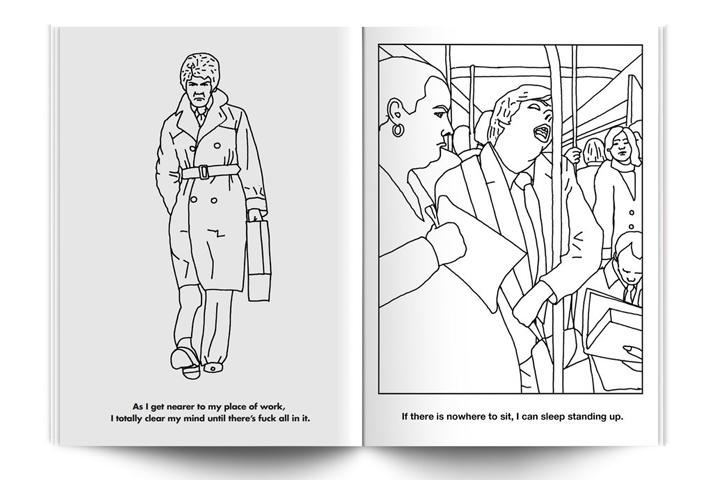 As I get nearer to my place of work,
I totally clear my mind until there's fuck all in it.

If there is nowhere to sit, I can sleep standing up.