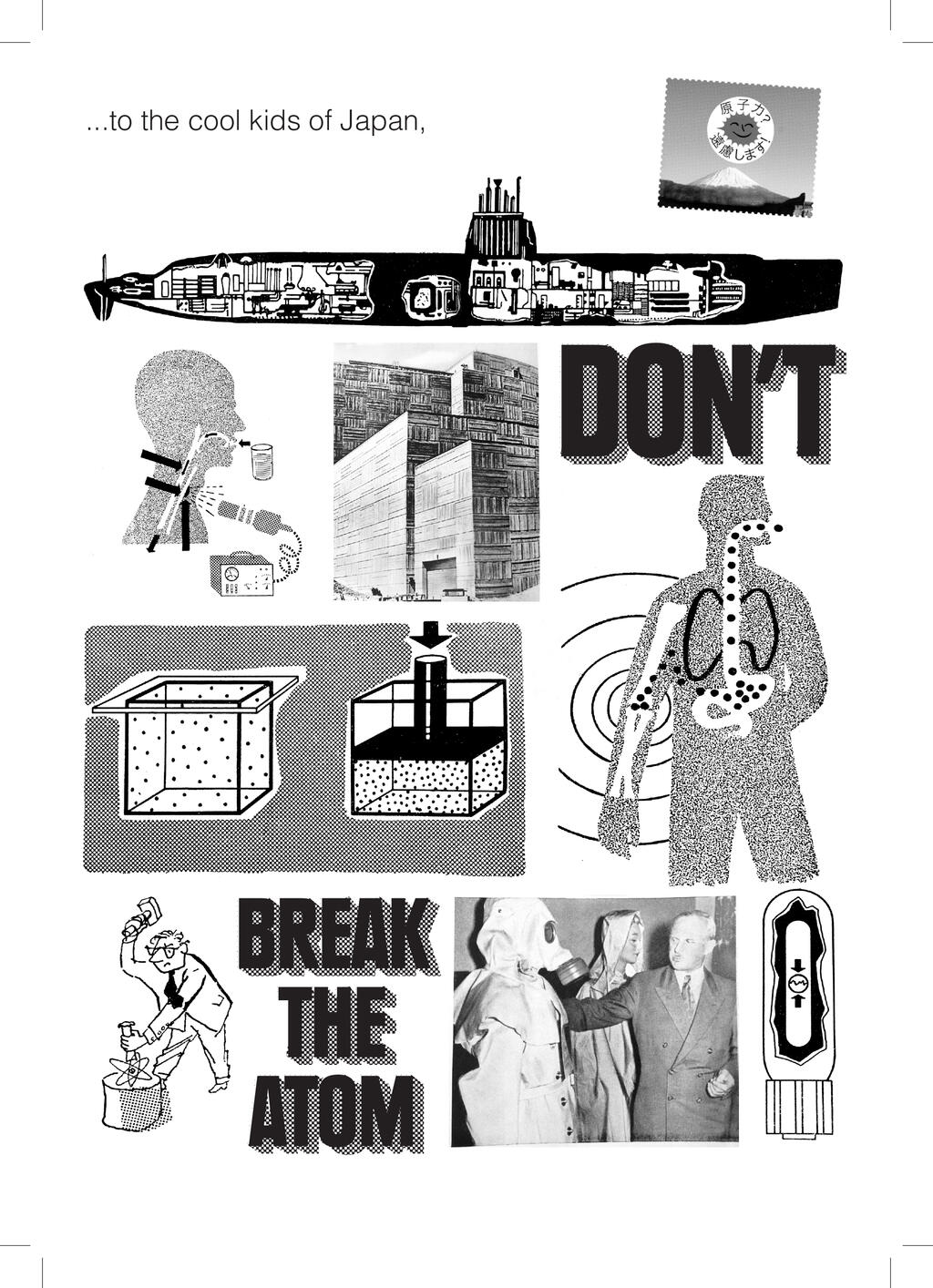 ...to the cool kids of Japan,

原子力? 遠慮します!

DON'T

BREAK THE ATOM